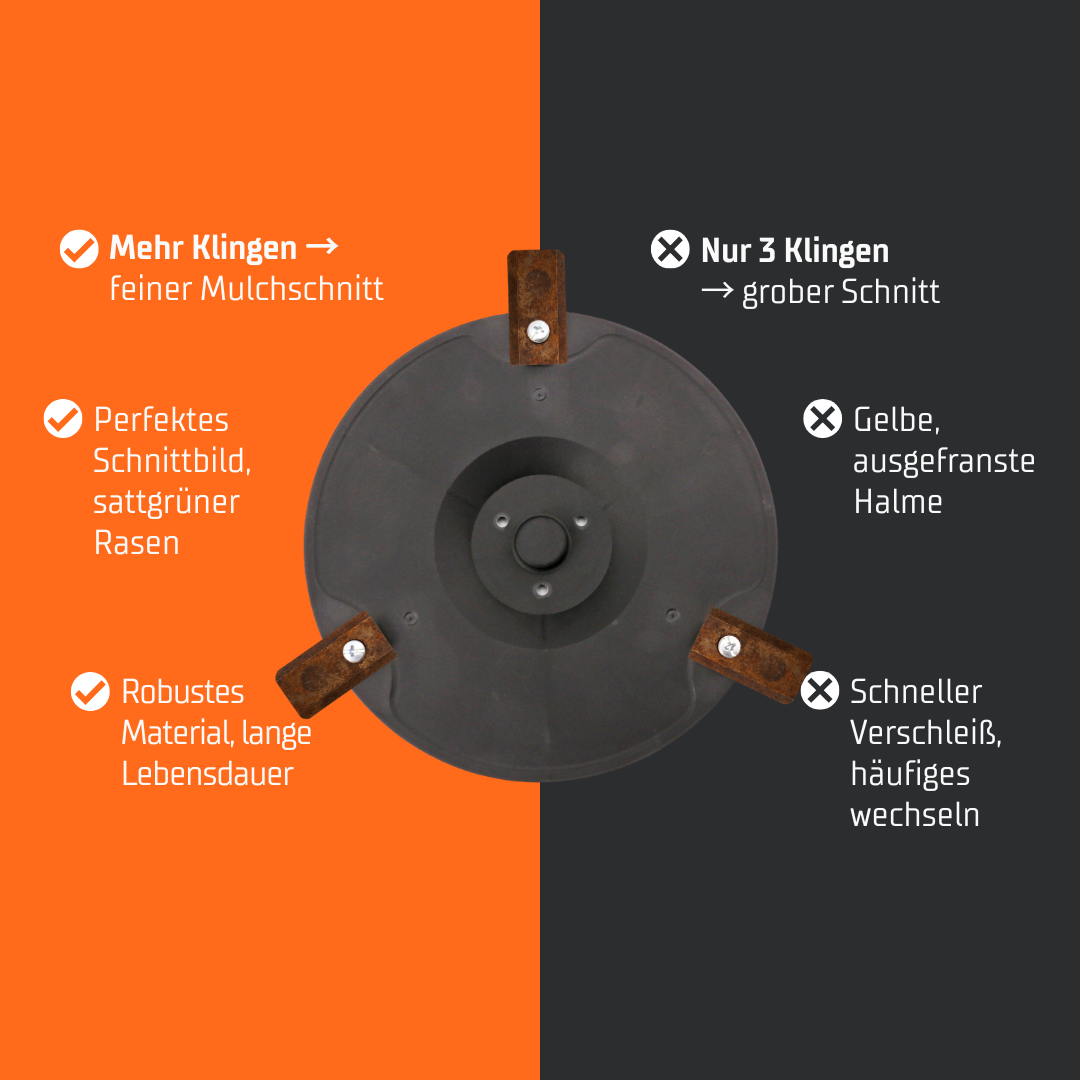 Mehr Klingen →
feiner Mulchschnitt

Perfektes Schnittbild, sattgrüner Rasen

Robustes Material, lange Lebensdauer

Nur 3 Klingen
→ grober Schnitt

Gelbe, ausgefranste Halme

Schneller Verschleiß, häufiges wechseln